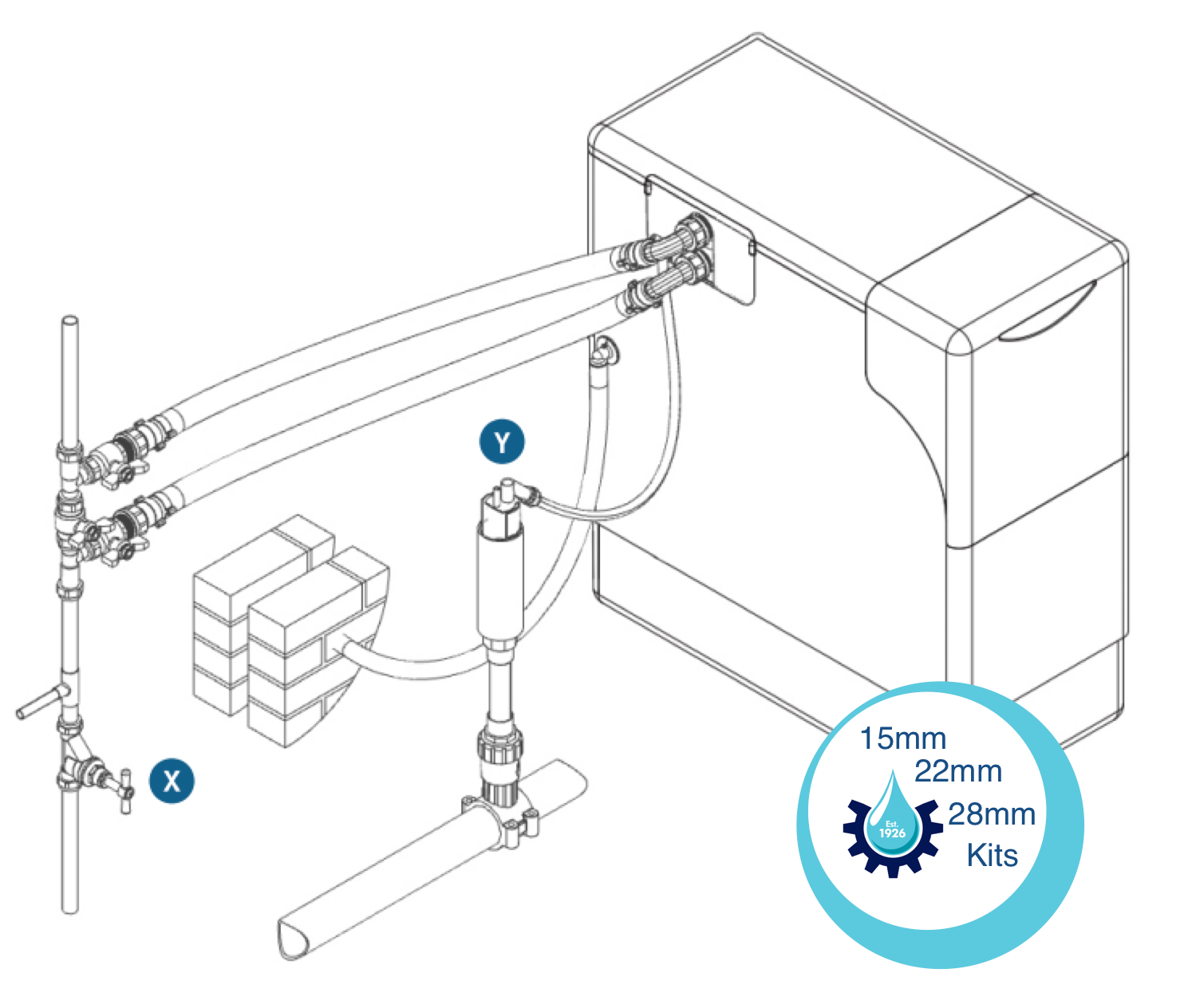 Y

X

15mm
22mm
28mm
Kits

Est.
1926